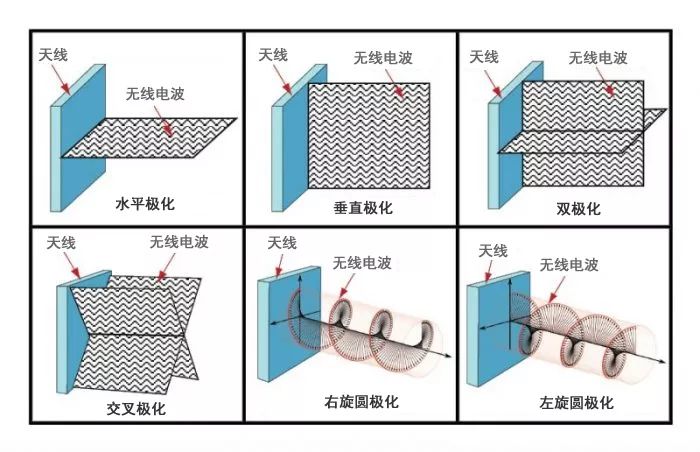 天线

无线电波

水平极化

天线

无线电波

垂直极化

天线

无线电波

双极化

天线

无线电波

交叉极化

天线

无线电波

右旋圆极化

天线

无线电波

左旋圆极化